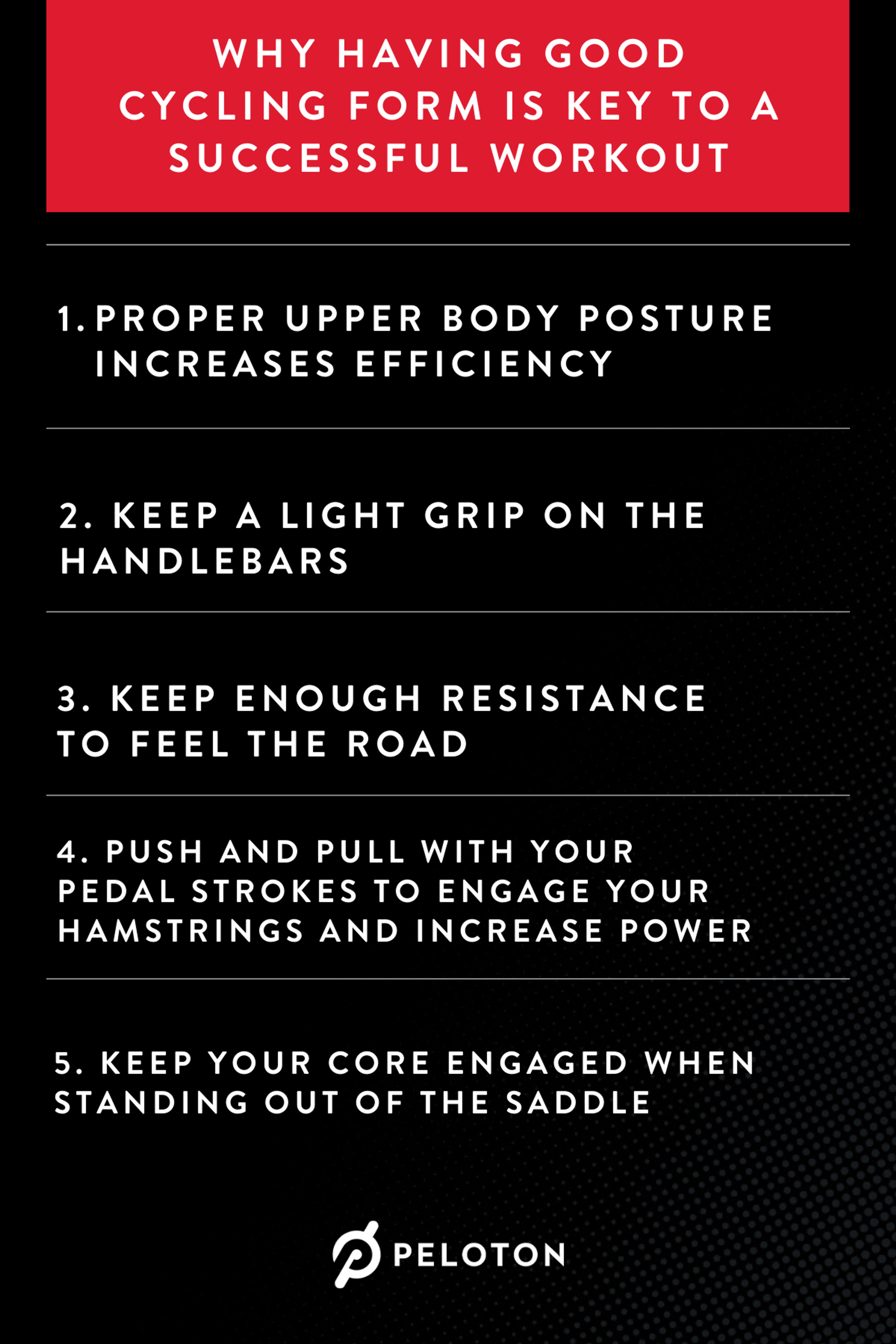 WHY HAVING GOOD CYCLING FORM IS KEY TO A SUCCESSFUL WORKOUT

1. PROPER UPPER BODY POSTURE INCREASES EFFICIENCY

2. KEEP A LIGHT GRIP ON THE HANDLEBARS

3. KEEP ENOUGH RESISTANCE TO FEEL THE ROAD

4. PUSH AND PULL WITH YOUR PEDAL STROKES TO ENGAGE YOUR HAMSTRINGS AND INCREASE POWER

5. KEEP YOUR CORE ENGAGED WHEN STANDING OUT OF THE SADDLE

PELOTON